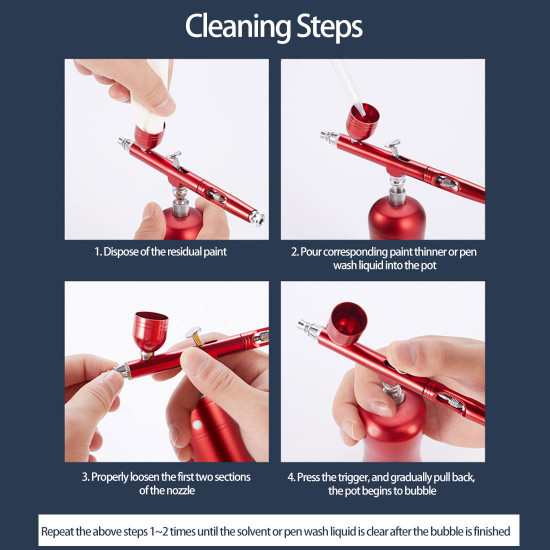 Cleaning Steps

1. Dispose of the residual paint

2. Pour corresponding paint thinner or pen wash liquid into the pot

3. Properly loosen the first two sections of the nozzle

4. Press the trigger, and gradually pull back, the pot begins to bubble

Repeat the above steps 1~2 times until the solvent or pen wash liquid is clear after the bubble is finished