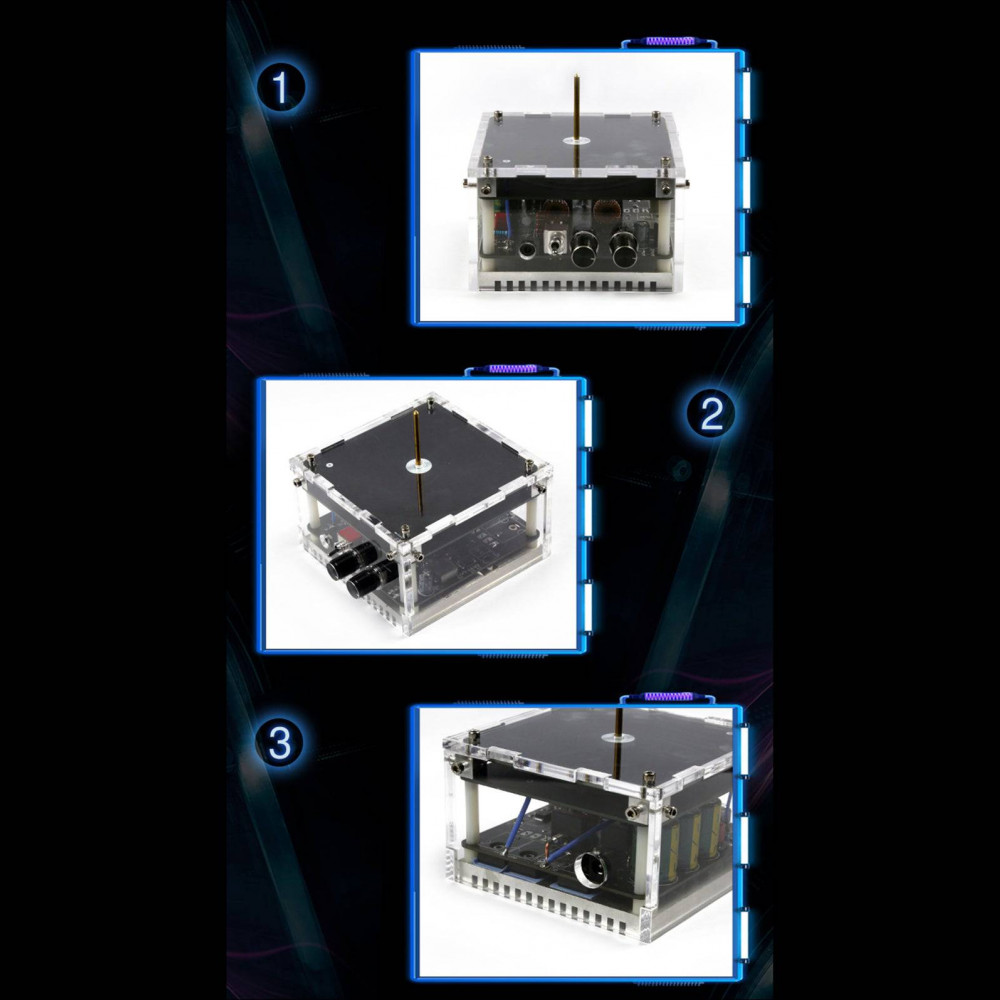 1

2

3